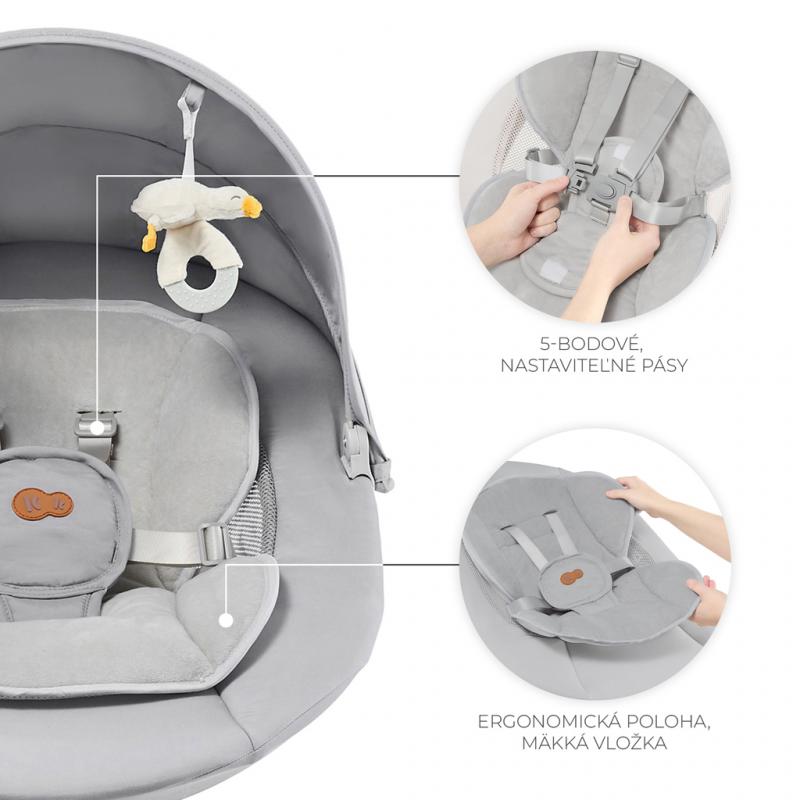 5-BODOVÉ, NASTAVITEĽNÉ PÁSY

ERGONOMICKÁ POLOHA, MÄKKÁ VLOŽKA