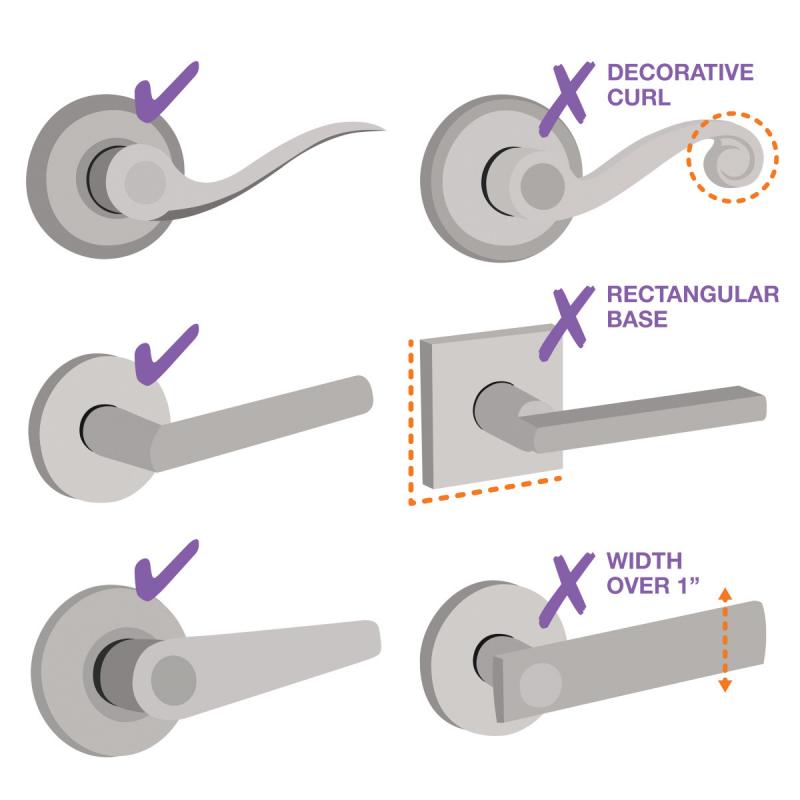 DECORATIVE CURL

RECTANGULAR BASE

WIDTH OVER 1”