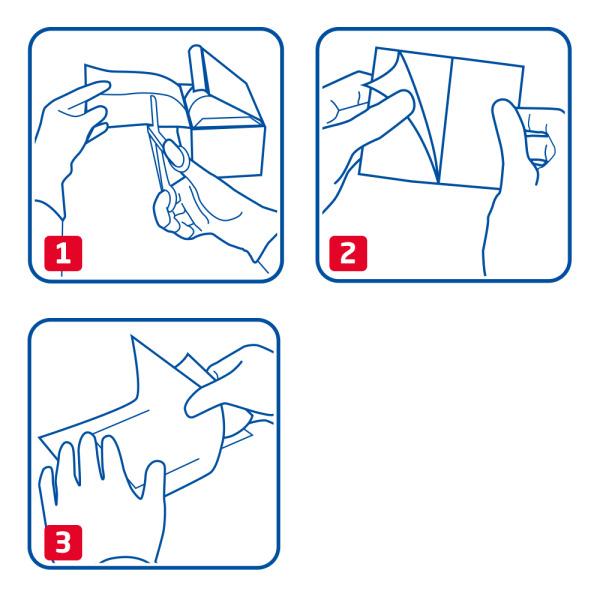 1

2

3