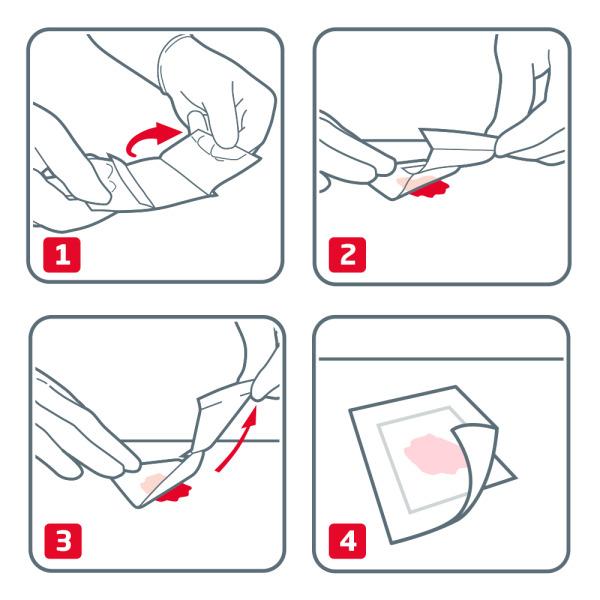 1

2

3

4