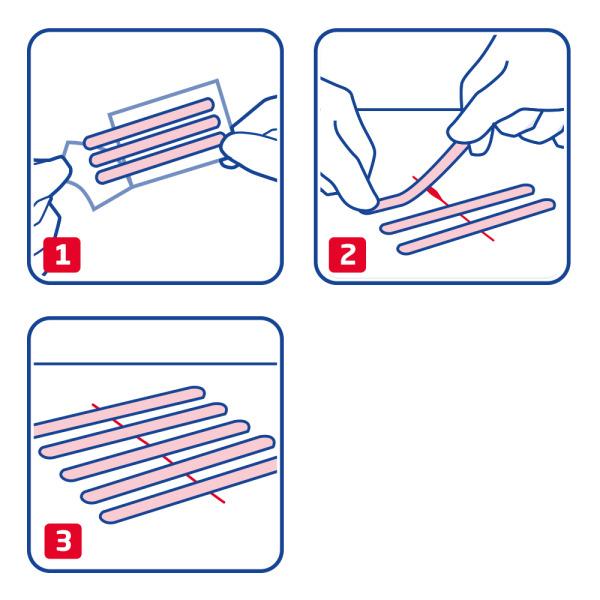 1

2

3